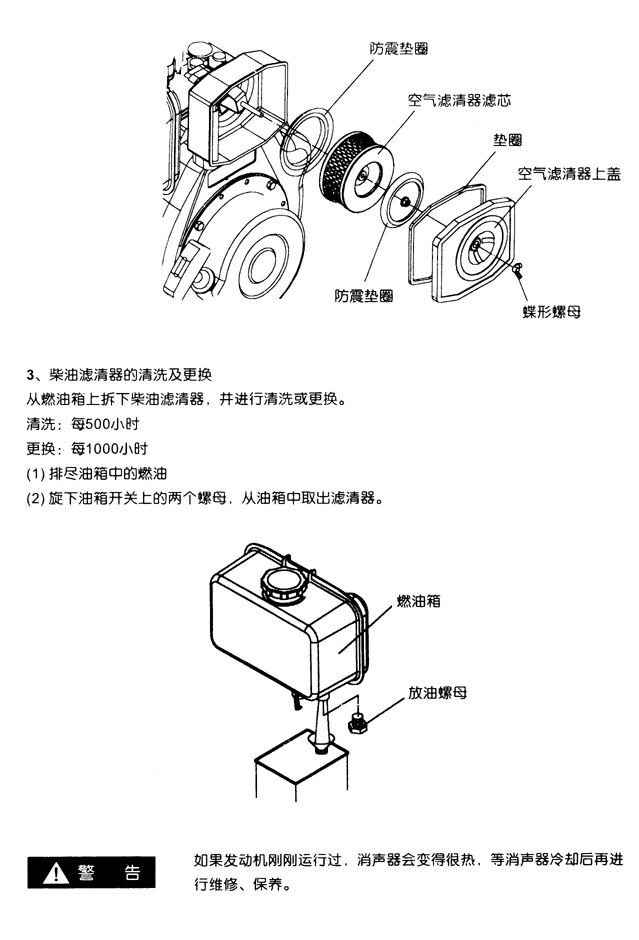 防震垫圈

空气滤清器滤芯

垫圈

空气滤清器上盖

防震垫圈

蝶形螺母

3、柴油滤清器的清洗及更换

从燃油箱上拆下柴油滤清器，并进行清洗或更换。

清洗：每500小时

更换：每1000小时

(1) 排尽油箱中的燃油

(2) 旋下油箱开关上的两个螺母，从油箱中取出滤清器。

燃油箱

放油螺母

警 告

如果发动机刚刚运行过，消声器会变得很热，等消声器冷却后再进行维修、保养。